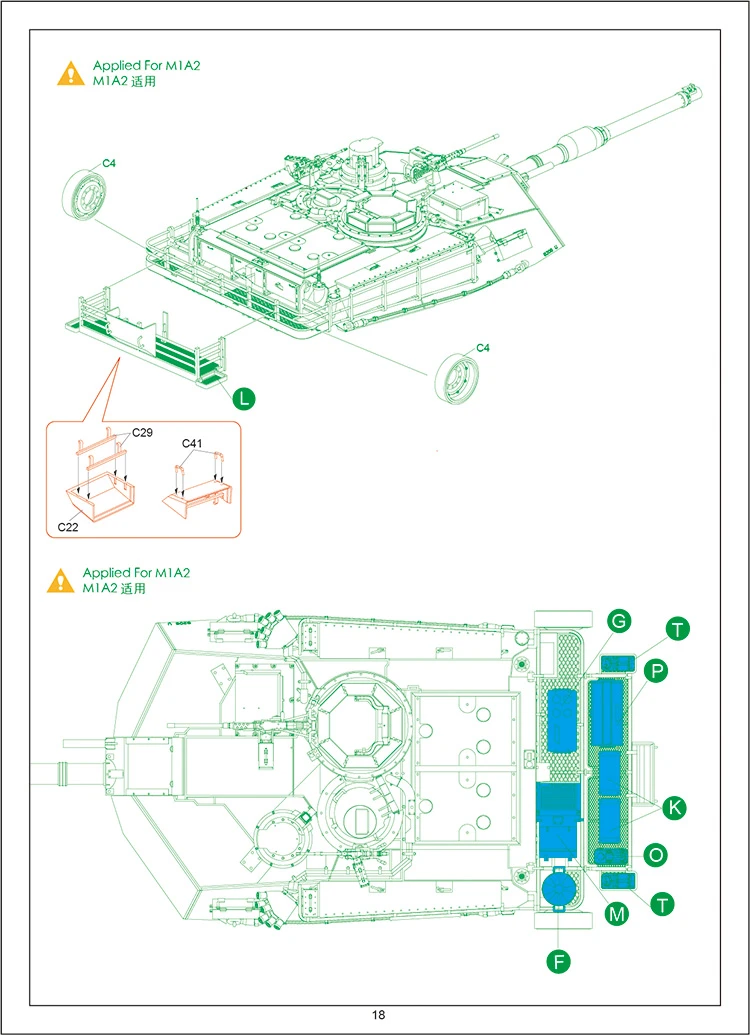 Applied For M1A2
M1A2 适用

C4

C4

L

C29

C41

C22

Applied For M1A2
M1A2 适用

G

T

P

K

O

M

T

F

18